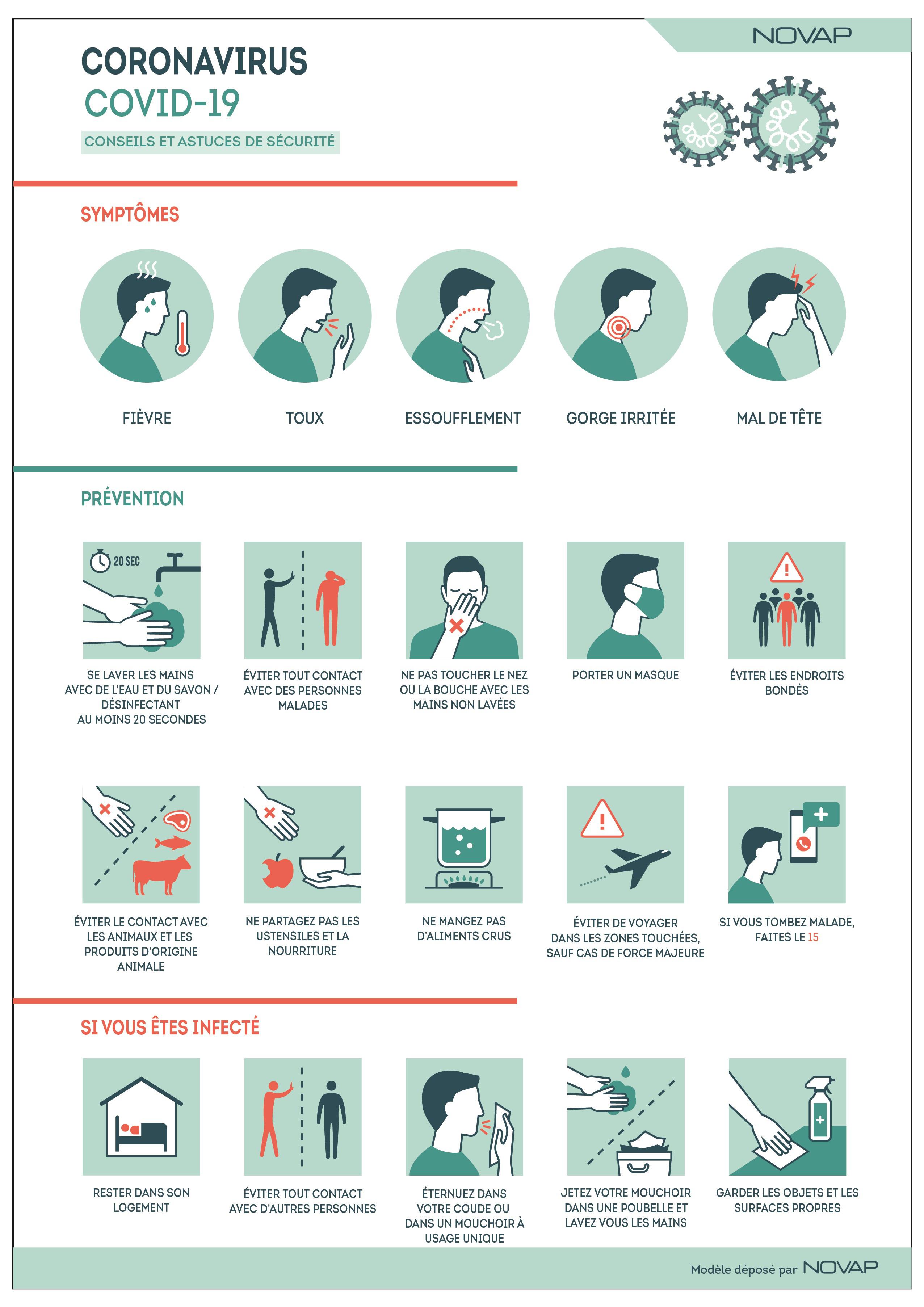 NOVAP

CORONAVIRUS
COVID-19
CONSEILS ET ASTUCES DE SÉCURITÉ

SYMPTÔMES

FIÈVRE

TOUX

ESSOUFFLEMENT

GORGE IRRITÉE

MAL DE TÊTE

PRÉVENTION

20 SEC

SE LAVER LES MAINS AVEC DE L'EAU ET DU SAVON / DÉSINFECTANT AU MOINS 20 SECONDES

ÉVITER TOUT CONTACT AVEC DES PERSONNES MALADES

NE PAS TOUCHER LE NEZ OU LA BOUCHE AVEC LES MAINS NON LAVÉES

PORTER UN MASQUE

ÉVITER LES ENDROITS BONDÉS

ÉVITER LE CONTACT AVEC LES ANIMAUX ET LES PRODUITS D'ORIGINE ANIMALE

NE PARTAGEZ PAS LES USTENSILES ET LA NOURRITURE

NE MANGEZ PAS D'ALIMENTS CRUS

ÉVITER DE VOYAGER DANS LES ZONES TOUCHÉES, SAUF CAS DE FORCE MAJEURE

SI VOUS TOMBEZ MALADE, FAITES LE 15

SI VOUS ÊTES INFECTÉ

RESTER DANS SON LOGEMENT

ÉVITER TOUT CONTACT AVEC D'AUTRES PERSONNES

ÉTERNUEZ DANS VOTRE COUDE OU DANS UN MOUCHOIR À USAGE UNIQUE

JETEZ VOTRE MOUCHOIR DANS UNE POUBELLE ET LAVEZ VOUS LES MAINS

GARDER LES OBJETS ET LES SURFACES PROPRES

Modèle déposé par NOVAP