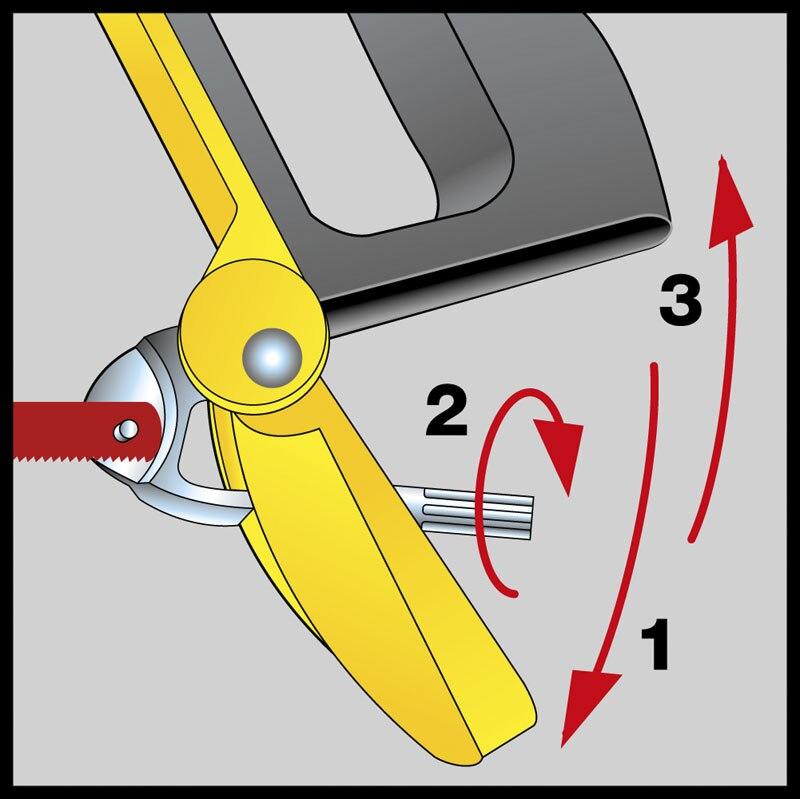 3

2

1